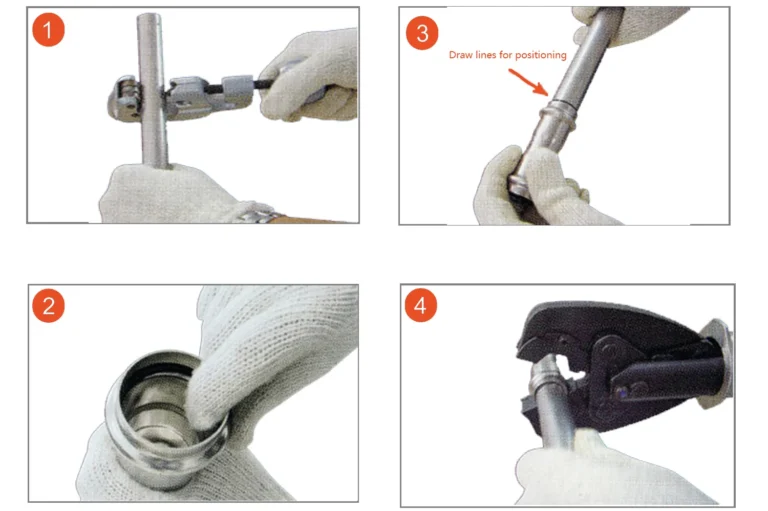 1

3

Draw lines for positioning

2

4